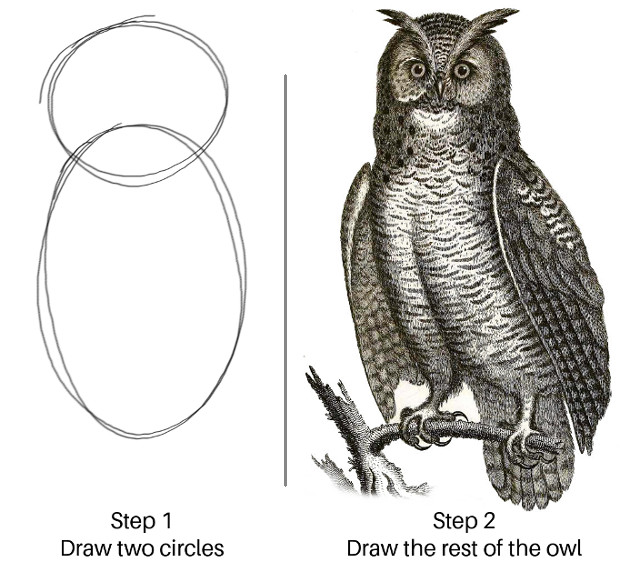 Step 1
Draw two circles

Step 2
Draw the rest of the owl